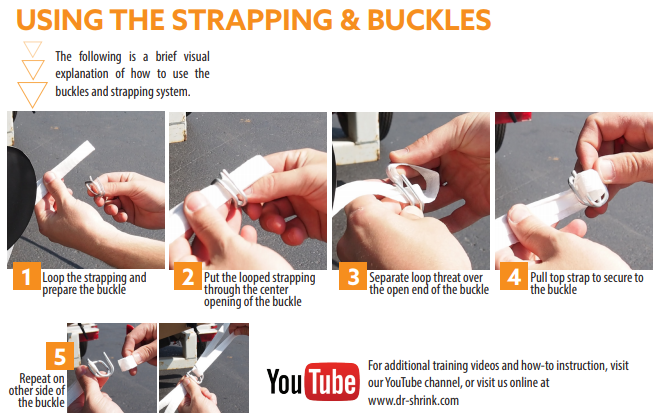 USING THE STRAPPING & BUCKLES

The following is a brief visual explanation of how to use the buckles and strapping system.

1 Loop the strapping and prepare the buckle

2 Put the looped strapping through the center opening of the buckle

3 Separate loop threat over the open end of the buckle

4 Pull top strap to secure to the buckle

5 Repeat on other side of the buckle

YouTube

For additional training videos and how-to instruction, visit our YouTube channel, or visit us online at www.dr-shrink.com